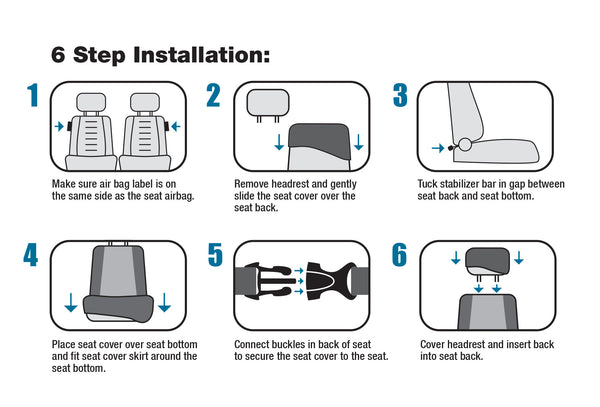 6 Step Installation:

1

Make sure air bag label is on the same side as the seat airbag.

2

Remove headrest and gently slide the seat cover over the seat back.

3

Tuck stabilizer bar in gap between seat back and seat bottom.

4

Place seat cover over seat bottom and fit seat cover skirt around the seat bottom.

5

Connect buckles in back of seat to secure the seat cover to the seat.

6

Cover headrest and insert back into seat back.