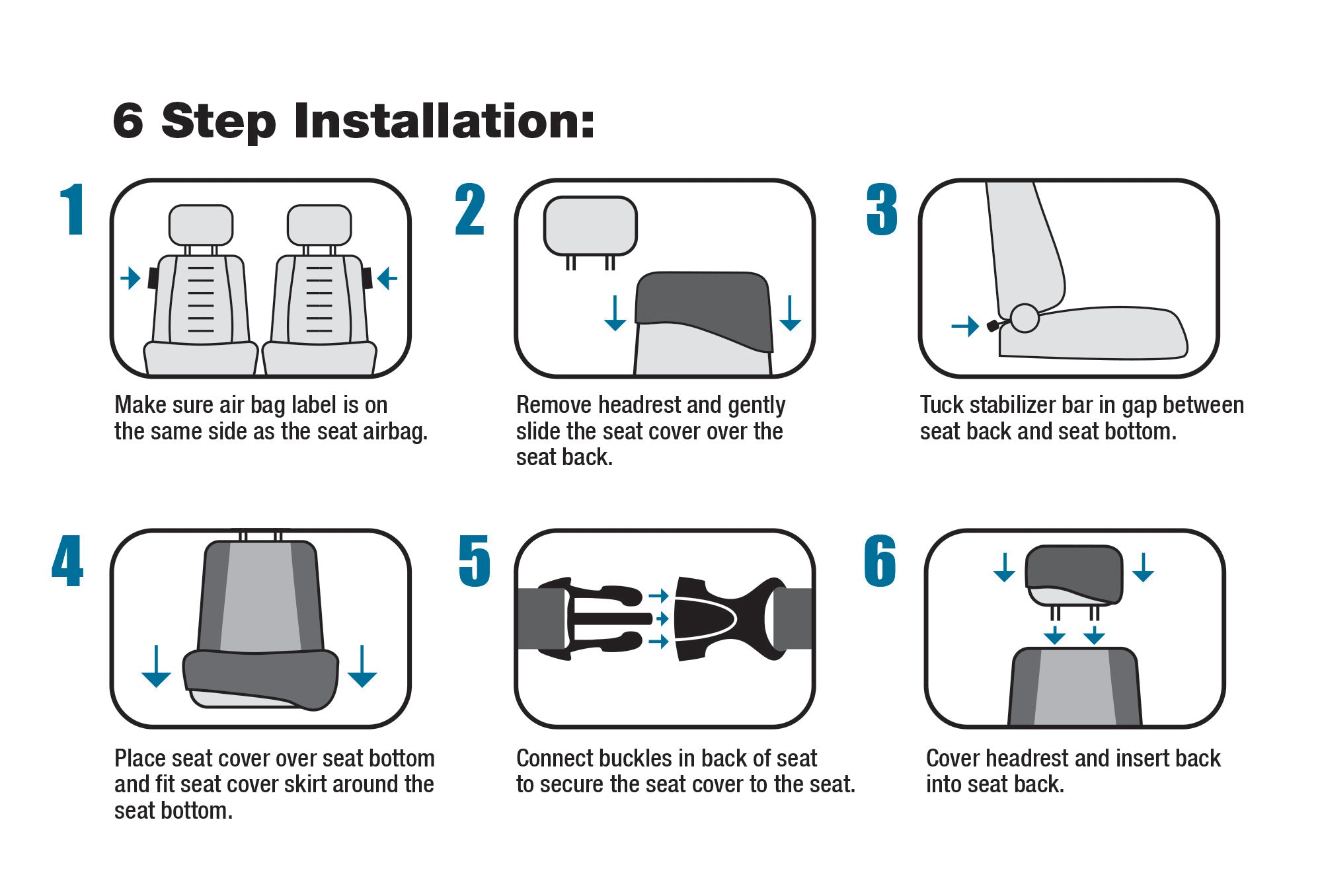 6 Step Installation:

1

Make sure air bag label is on the same side as the seat airbag.

2

Remove headrest and gently slide the seat cover over the seat back.

3

Tuck stabilizer bar in gap between seat back and seat bottom.

4

Place seat cover over seat bottom and fit seat cover skirt around the seat bottom.

5

Connect buckles in back of seat to secure the seat cover to the seat.

6

Cover headrest and insert back into seat back.